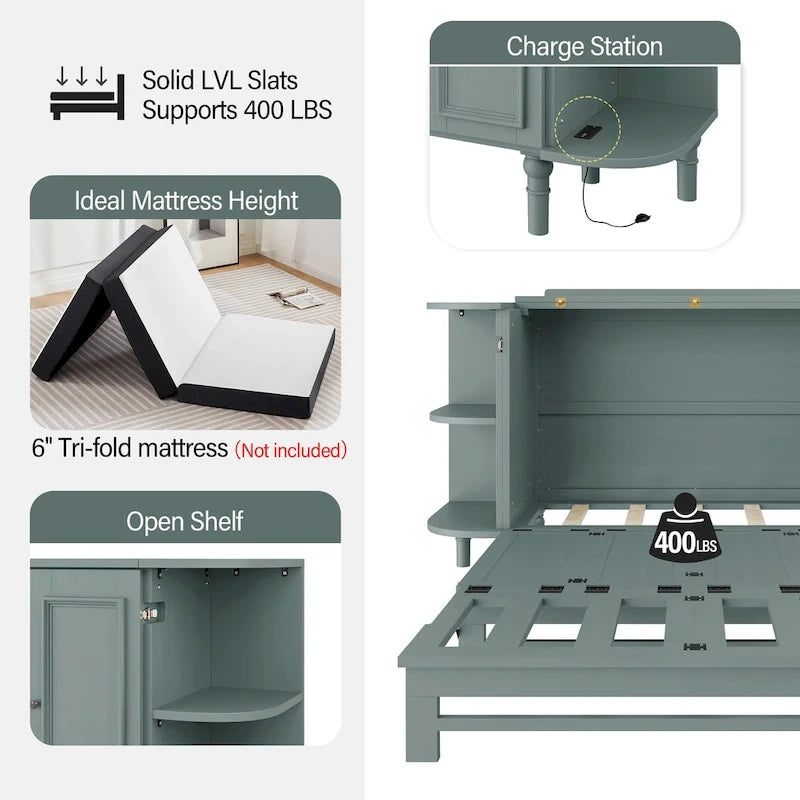 Solid LVL Slats
Supports 400 LBS

Ideal Mattress Height

6" Tri-fold mattress (Not included)

Open Shelf

Charge Station

400LBS