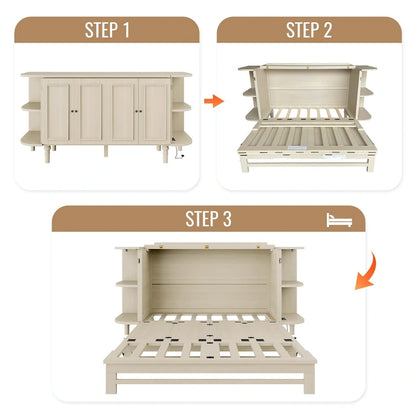 STEP 1

STEP 2

STEP 3