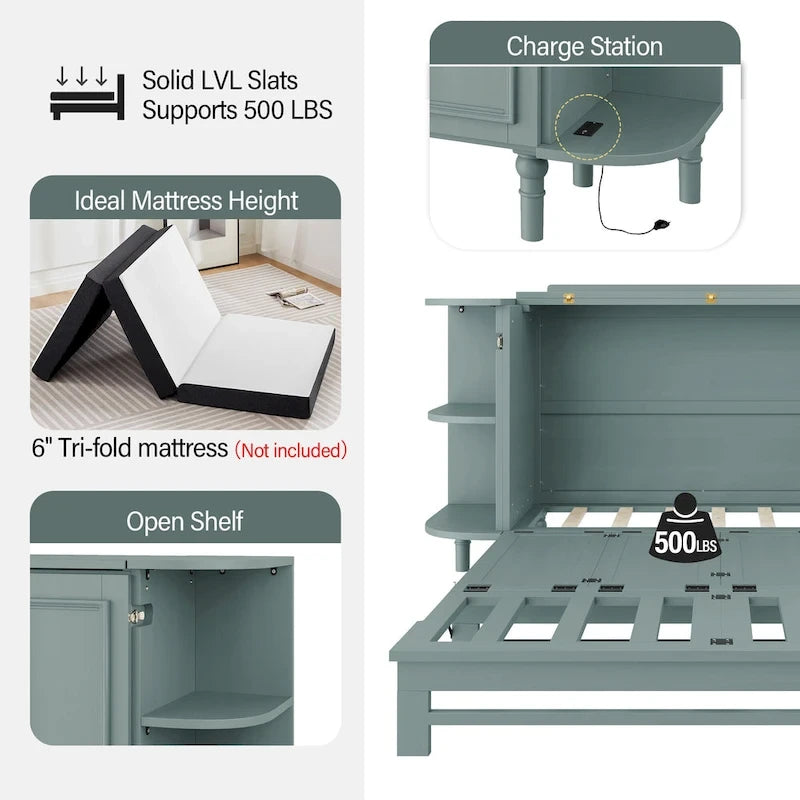 Solid LVL Slats
Supports 500 LBS

Ideal Mattress Height

6" Tri-fold mattress (Not included)

Open Shelf

Charge Station

500LBS