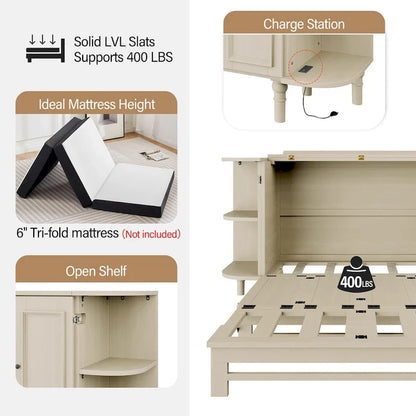 Solid LVL Slats
Supports 400 LBS

Ideal Mattress Height

6" Tri-fold mattress (Not included)

Open Shelf

Charge Station

400LBS