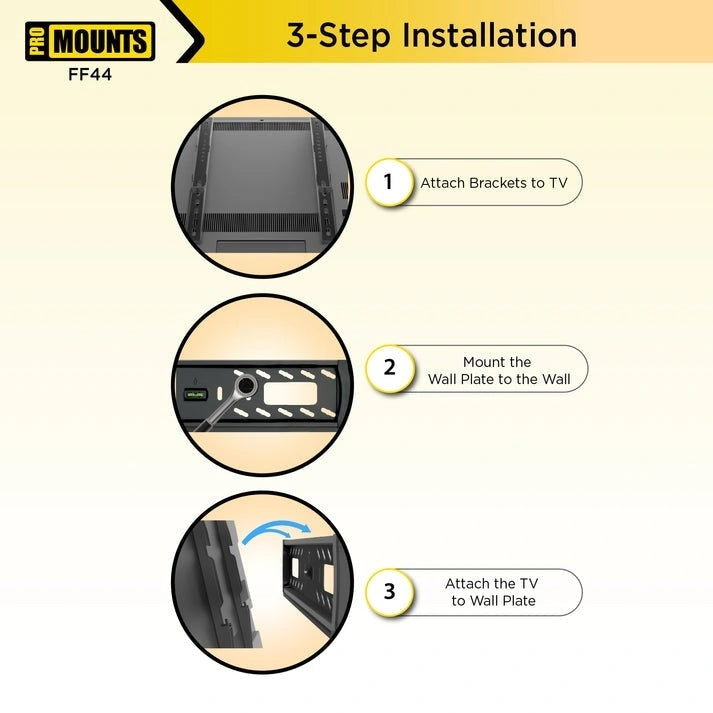 PRO MOUNTS
FF44

3-Step Installation

1 Attach Brackets to TV

2 Mount the Wall Plate to the Wall

3 Attach the TV to Wall Plate