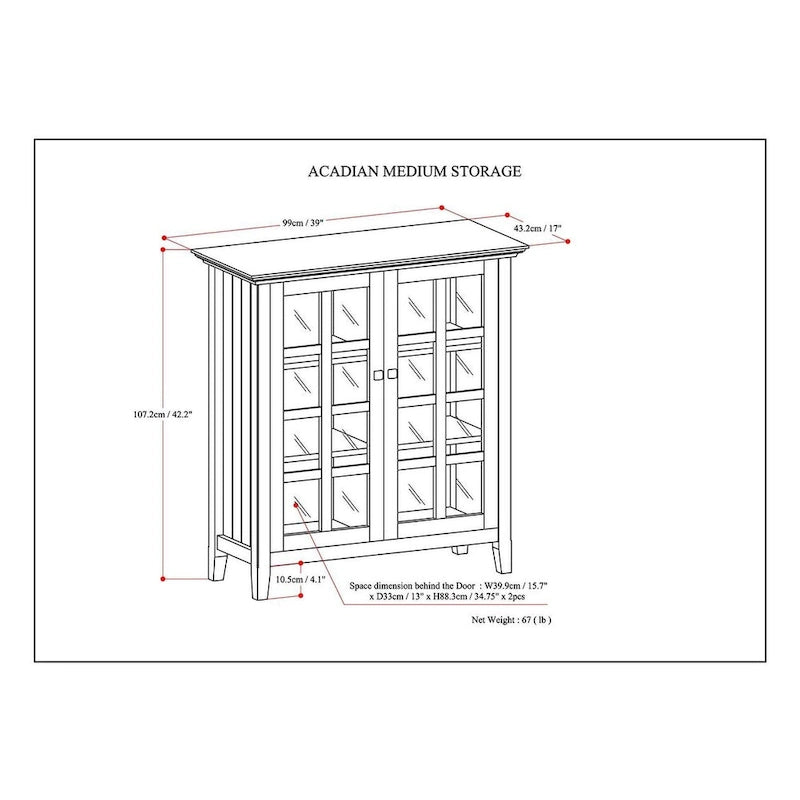 ACADIAN MEDIUM STORAGE

99cm / 39"

43.2cm / 17"

107.2cm / 42.2"

10.5cm / 4.1"

Space dimension behind the Door : W39.9cm / 15.7" x D33cm / 13" x H88.3cm / 34.75" x 2pcs

Net Weight : 67 ( lb )