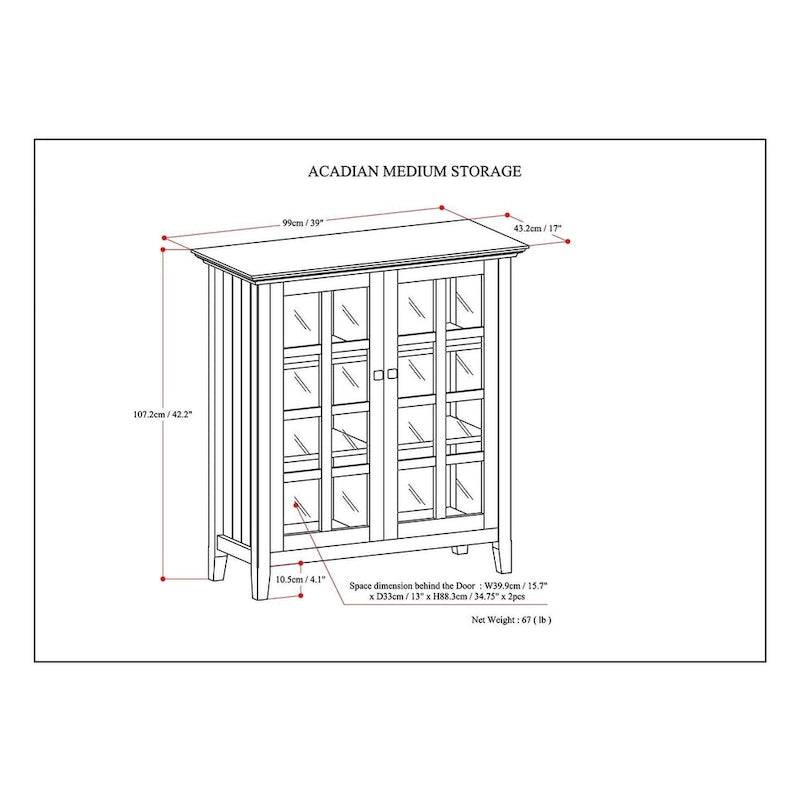 ACADIAN MEDIUM STORAGE

99cm / 39"

43.2cm / 17"

107.2cm / 42.2"

10.5cm / 4.1"

Space dimension behind the Door : W39.9cm / 15.7" x D33cm / 13" x H88.3cm / 34.75" x 2pcs

Net Weight : 67 ( lb )